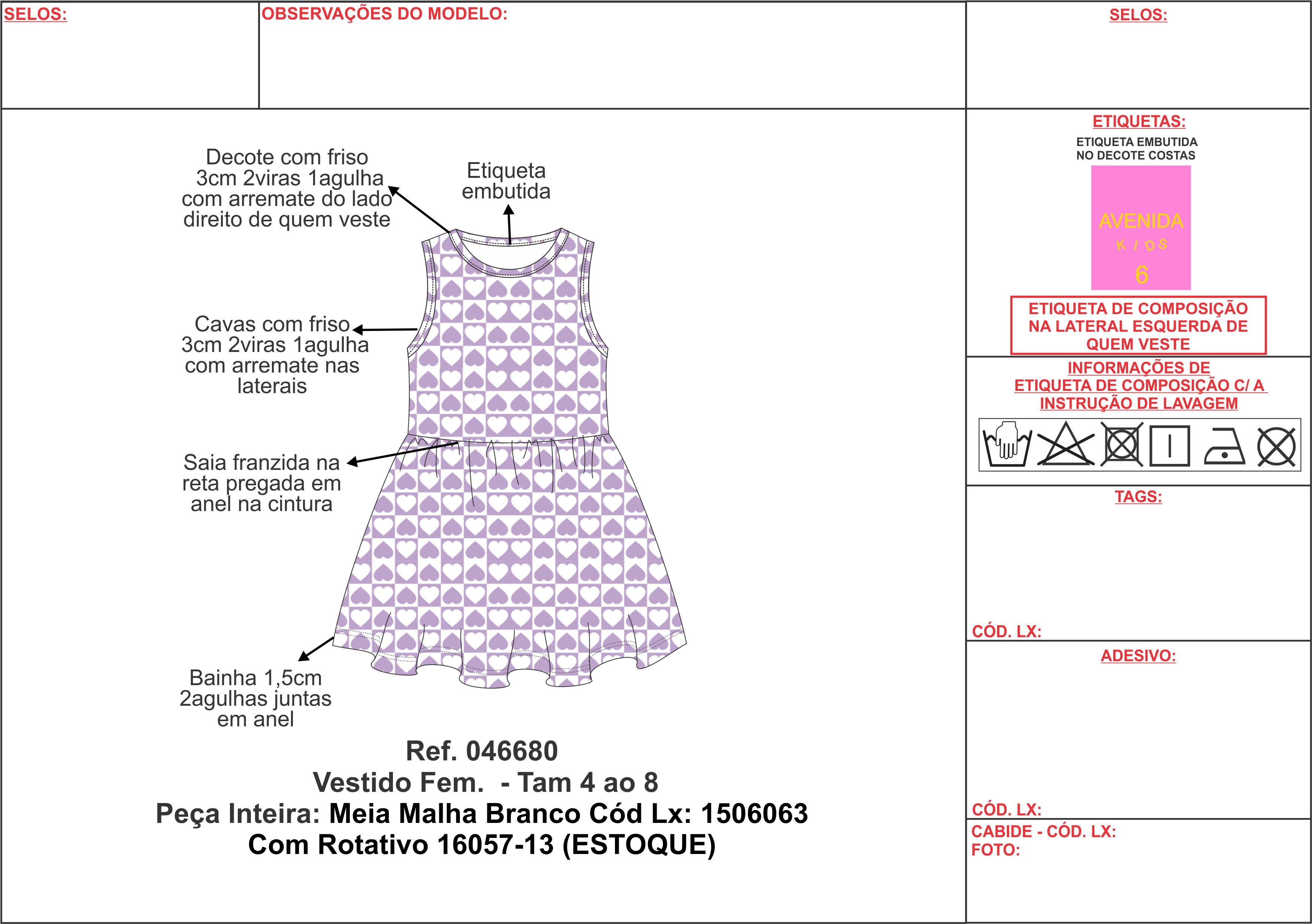 SELOS:

OBSERVAÇÕES DO MODELO:

SELOS:

Decote com friso 3cm 2viras 1agulha com arremate do lado direito de quem veste

Etiqueta embutida

Cavas com friso 3cm 2viras 1agulha com arremate nas laterais

Saia franzida na reta pregada em anel na cintura

Bainha 1,5cm 2agulhas juntas em anel

Ref. 046680
Vestido Fem. - Tam 4 ao 8
Peça Inteira: Meia Malha Branco Cód Lx: 1506063
Com Rotativo 16057-13 (ESTOQUE)

ETIQUETAS:
ETIQUETA EMBUTIDA NO DECOTE COSTAS

AVENIDA
KIDS
6

ETIQUETA DE COMPOSIÇÃO NA LATERAL ESQUERDA DE QUEM VESTE

INFORMAÇÕES DE ETIQUETA DE COMPOSIÇÃO C/ A INSTRUÇÃO DE LAVAGEM

TAGS:

CÓD. LX:

ADESIVO:

CÓD. LX:

CABIDE - CÓD. LX:
FOTO: