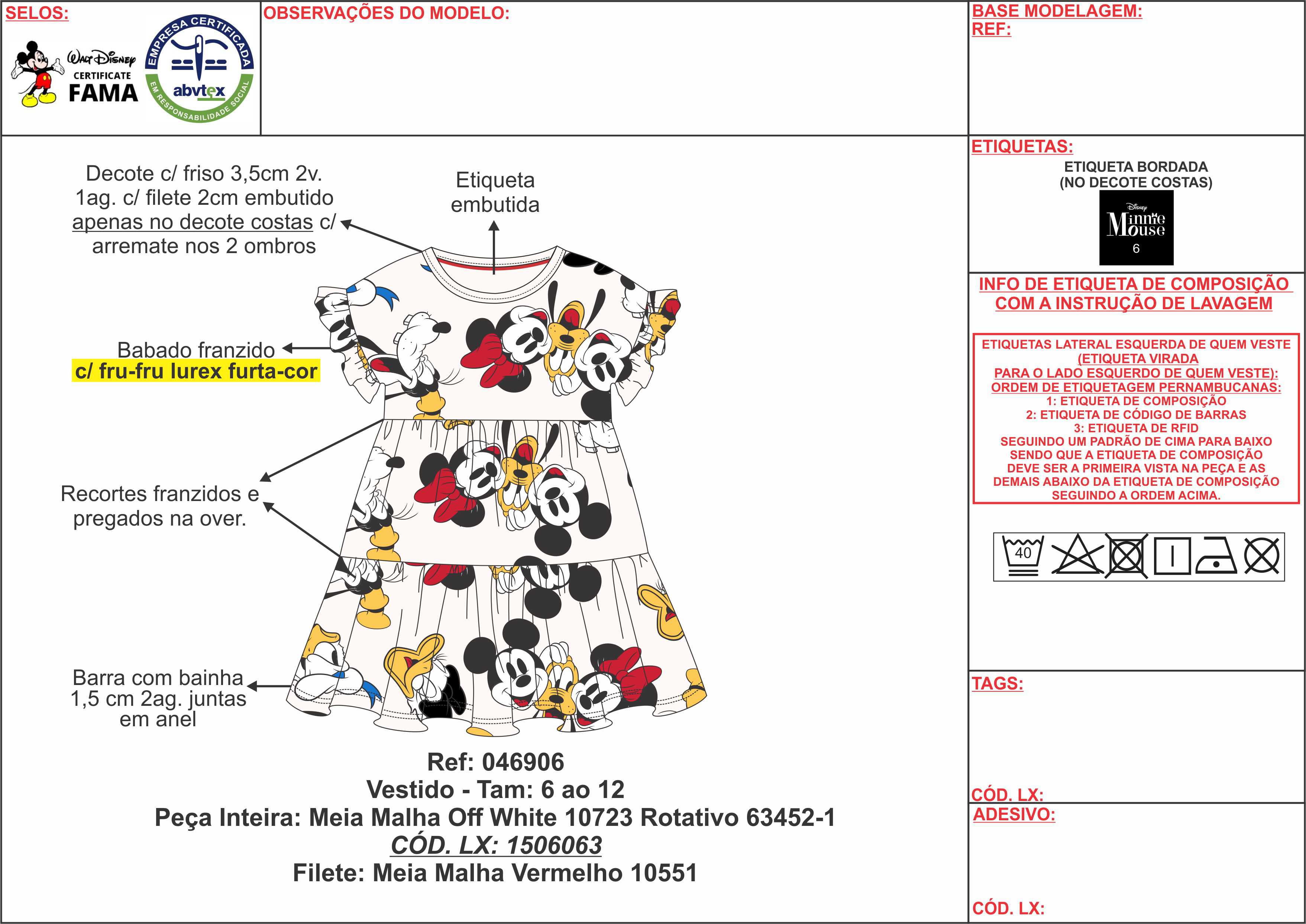 SELOS:

Walt Disney CERTIFICATE FAMA

EMPRESA CERTIFICADA abvtex EM RESPONSABILIDADE SOCIAL

OBSERVAÇÕES DO MODELO:

BASE MODELAGEM:
REF:

Decote c/ friso 3,5cm 2v. 1ag. c/ filete 2cm embutido apenas no decote costas c/ arremate nos 2 ombros

Etiqueta embutida

Babado franzido c/ fru-fru lurex furta-cor

Recortes franzidos e pregados na over.

Barra com bainha 1,5 cm 2ag. juntas em anel

Ref: 046906
Vestido - Tam: 6 ao 12
Peça Inteira: Meia Malha Off White 10723 Rotativo 63452-1
CÓD. LX: 1506063
Filete: Meia Malha Vermelho 10551

ETIQUETAS:
ETIQUETA BORDADA (NO DECOTE COSTAS)
Disney Minnie Mouse 6

INFO DE ETIQUETA DE COMPOSIÇÃO COM A INSTRUÇÃO DE LAVAGEM

ETIQUETAS LATERAL ESQUERDA DE QUEM VESTE (ETIQUETA VIRADA PARA O LADO ESQUERDO DE QUEM VESTE): ORDEM DE ETIQUETAGEM PERNAMBUCANAS:
1: ETIQUETA DE COMPOSIÇÃO
2: ETIQUETA DE CÓDIGO DE BARRAS
3: ETIQUETA DE RFID
SEGUINDO UM PADRÃO DE CIMA PARA BAIXO SENDO QUE A ETIQUETA DE COMPOSIÇÃO DEVE SER A PRIMEIRA VISTA NA PEÇA E AS DEMAIS ABAIXO DA ETIQUETA DE COMPOSIÇÃO SEGUINDO A ORDEM ACIMA.

40

TAGS:

CÓD. LX:

ADESIVO:

CÓD. LX: