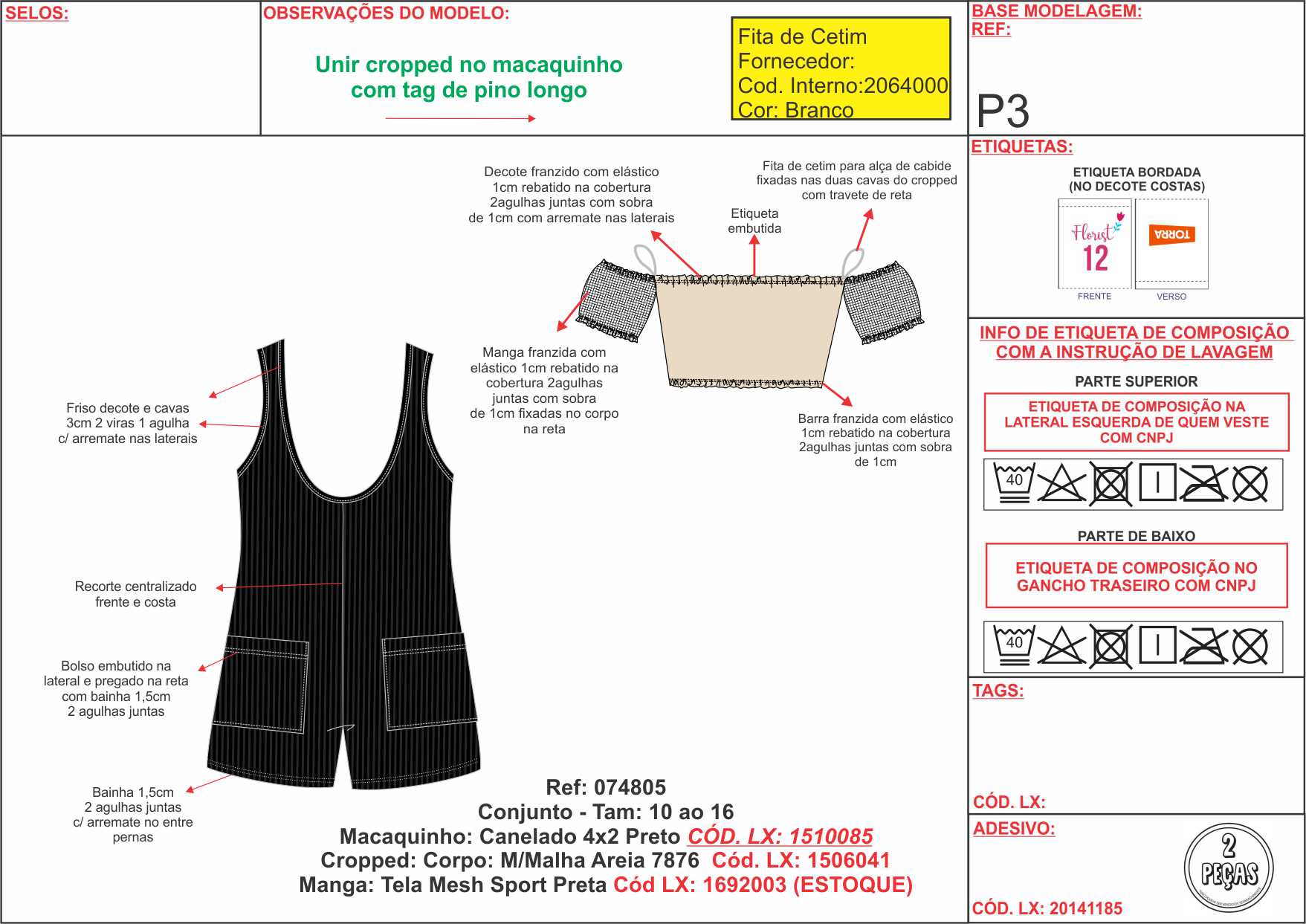 SELOS:

OBSERVAÇÕES DO MODELO:

Unir cropped no macaquinho com tag de pino longo

Fita de Cetim
Fornecedor:
Cod. Interno:2064000
Cor: Branco

BASE MODELAGEM:
REF:

P3

ETIQUETAS:

ETIQUETA BORDADA (NO DECOTE COSTAS)

Florist 12

TORRA

FRENTE

VERSO

INFO DE ETIQUETA DE COMPOSIÇÃO COM A INSTRUÇÃO DE LAVAGEM

PARTE SUPERIOR

ETIQUETA DE COMPOSIÇÃO NA LATERAL ESQUERDA DE QUEM VESTE COM CNPJ

40

PARTE DE BAIXO

ETIQUETA DE COMPOSIÇÃO NO GANCHO TRASEIRO COM CNPJ

40

TAGS:

CÓD. LX:

ADESIVO:

2 PEÇAS

CÓD. LX: 20141185

Decote franzido com elástico 1cm rebatido na cobertura 2agulhas juntas com sobra de 1cm com arremate nas laterais

Etiqueta embutida

Fita de cetim para alça de cabide fixadas nas duas cavas do cropped com travete de reta

Manga franzida com elástico 1cm rebatido na cobertura 2agulhas juntas com sobra de 1cm fixadas no corpo na reta

Barra franzida com elástico 1cm rebatido na cobertura 2agulhas juntas com sobra de 1cm

Friso decote e cavas 3cm 2 viras 1 agulha c/ arremate nas laterais

Recorte centralizado frente e costa

Bolso embutido na lateral e pregado na reta com bainha 1,5cm 2 agulhas juntas

Bainha 1,5cm 2 agulhas juntas c/ arremate no entre pernas

Ref: 074805
Conjunto - Tam: 10 ao 16
Macaquinho: Canelado 4x2 Preto CÓD. LX: 1510085
Cropped: Corpo: M/Malha Areia 7876 Cód. LX: 1506041
Manga: Tela Mesh Sport Preta Cód LX: 1692003 (ESTOQUE)