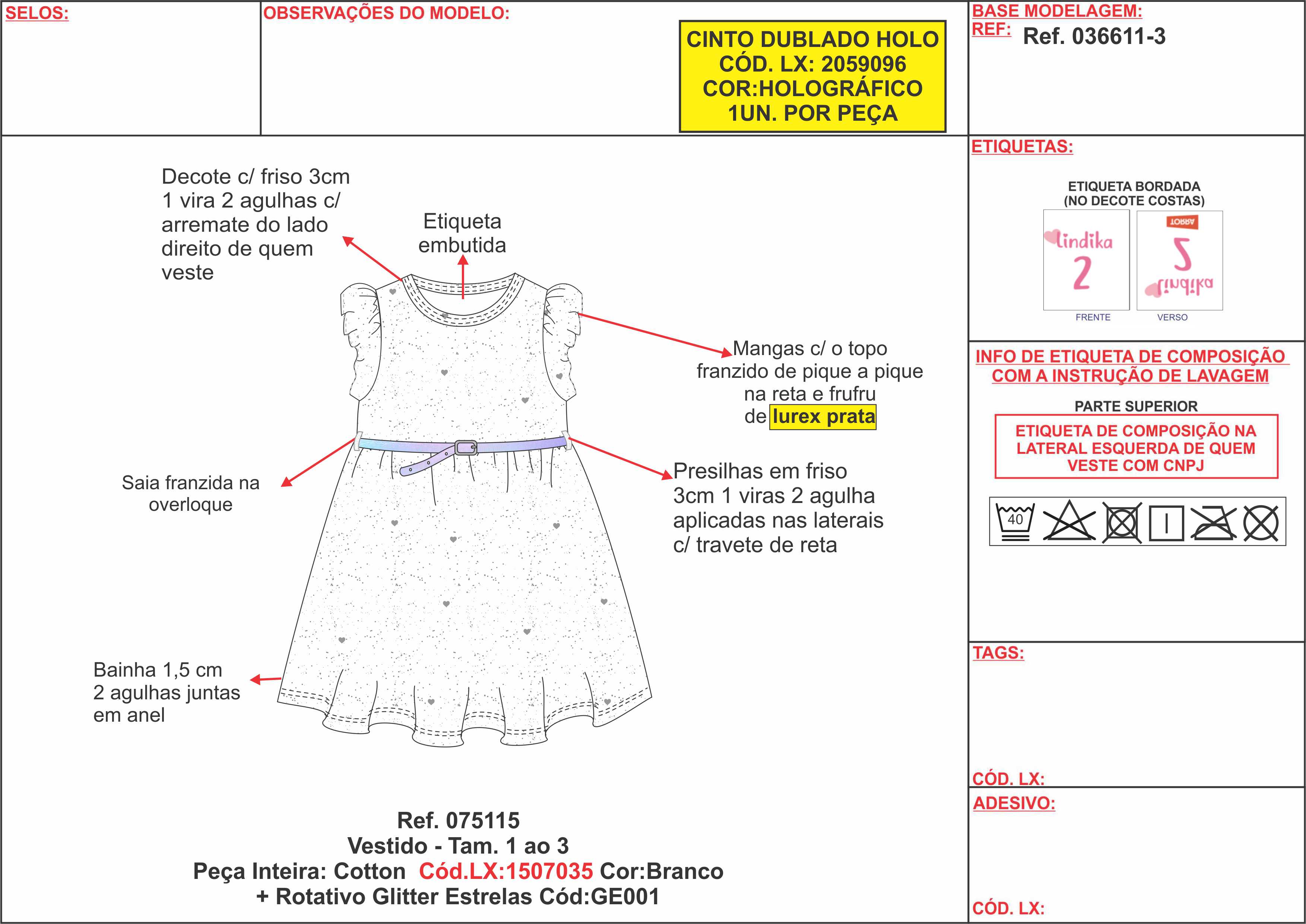 SELOS:

OBSERVAÇÕES DO MODELO:

CINTO DUBLADO HOLO
CÓD. LX: 2059096
COR:HOLOGRÁFICO
1UN. POR PEÇA

BASE MODELAGEM:
REF: Ref. 036611-3

Decote c/ friso 3cm 1 vira 2 agulhas c/ arremate do lado direito de quem veste

Etiqueta embutida

Mangas c/ o topo franzido de pique a pique na reta e frufru de lurex prata

Saia franzida na overloque

Presilhas em friso 3cm 1 viras 2 agulha aplicadas nas laterais c/ travete de reta

Bainha 1,5 cm 2 agulhas juntas em anel

Ref. 075115
Vestido - Tam. 1 ao 3
Peça Inteira: Cotton Cód.LX:1507035 Cor:Branco
+ Rotativo Glitter Estrelas Cód:GE001

ETIQUETAS:

ETIQUETA BORDADA
(NO DECOTE COSTAS)

lindika
2

TORRA
2
lindika

FRENTE VERSO

INFO DE ETIQUETA DE COMPOSIÇÃO COM A INSTRUÇÃO DE LAVAGEM

PARTE SUPERIOR

ETIQUETA DE COMPOSIÇÃO NA LATERAL ESQUERDA DE QUEM VESTE COM CNPJ

40

TAGS:

CÓD. LX:

ADESIVO:

CÓD. LX: