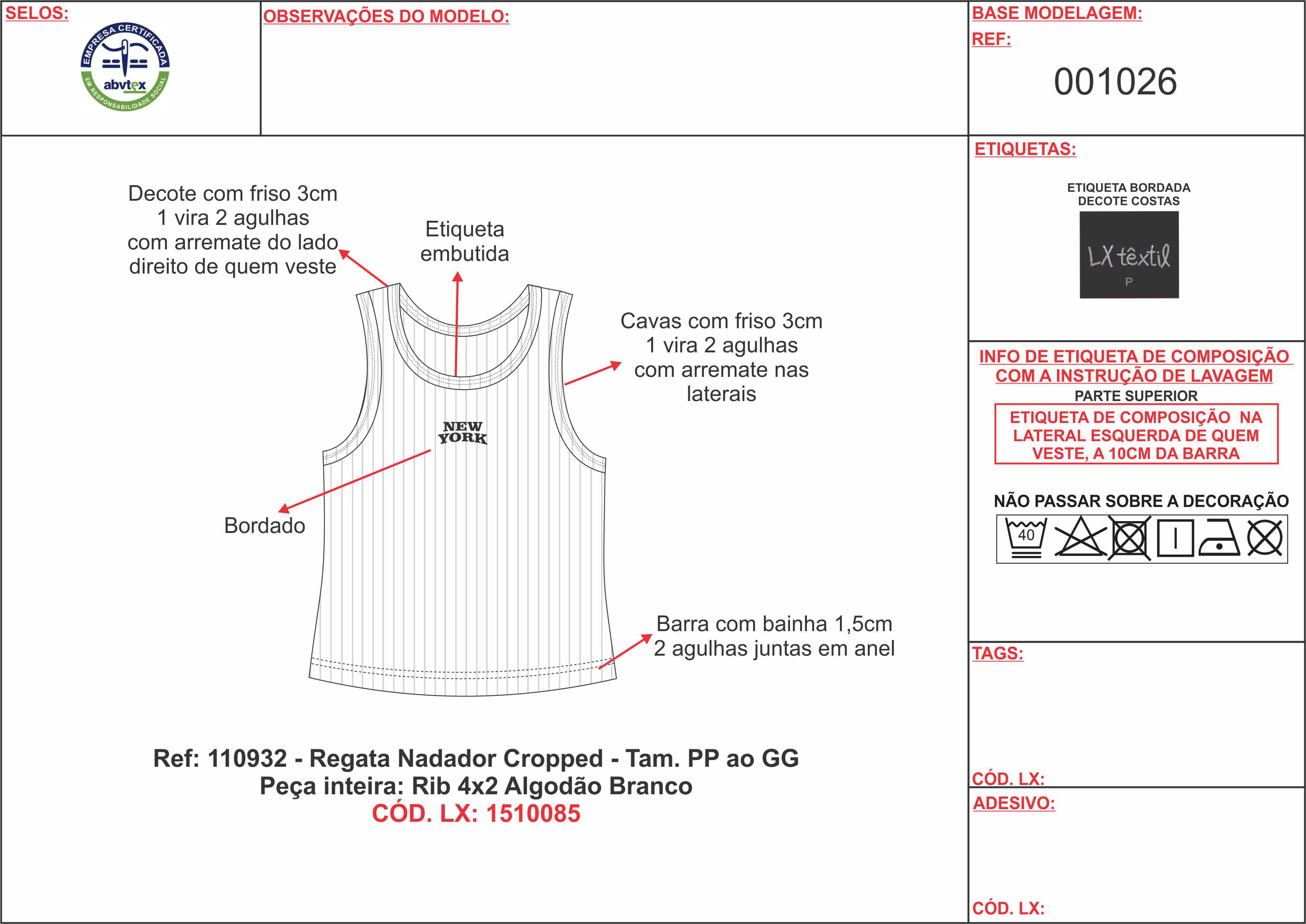 SELOS:

EMPRESA CERTIFICADA
abvtex
EM RESPONSABILIDADE SOCIAL

OBSERVAÇÕES DO MODELO:

BASE MODELAGEM:
REF:
001026

Decote com friso 3cm
1 vira 2 agulhas
com arremate do lado
direito de quem veste

Etiqueta
embutida

Cavas com friso 3cm
1 vira 2 agulhas
com arremate nas
laterais

NEW
YORK

Bordado

Barra com bainha 1,5cm
2 agulhas juntas em anel

Ref: 110932 - Regata Nadador Cropped - Tam. PP ao GG
Peça inteira: Rib 4x2 Algodão Branco
CÓD. LX: 1510085

ETIQUETAS:

ETIQUETA BORDADA
DECOTE COSTAS

LX têxtil
P

INFO DE ETIQUETA DE COMPOSIÇÃO
COM A INSTRUÇÃO DE LAVAGEM
PARTE SUPERIOR

ETIQUETA DE COMPOSIÇÃO NA LATERAL ESQUERDA DE QUEM VESTE, A 10CM DA BARRA

NÃO PASSAR SOBRE A DECORAÇÃO

40

TAGS:

CÓD. LX:

ADESIVO:

CÓD. LX: