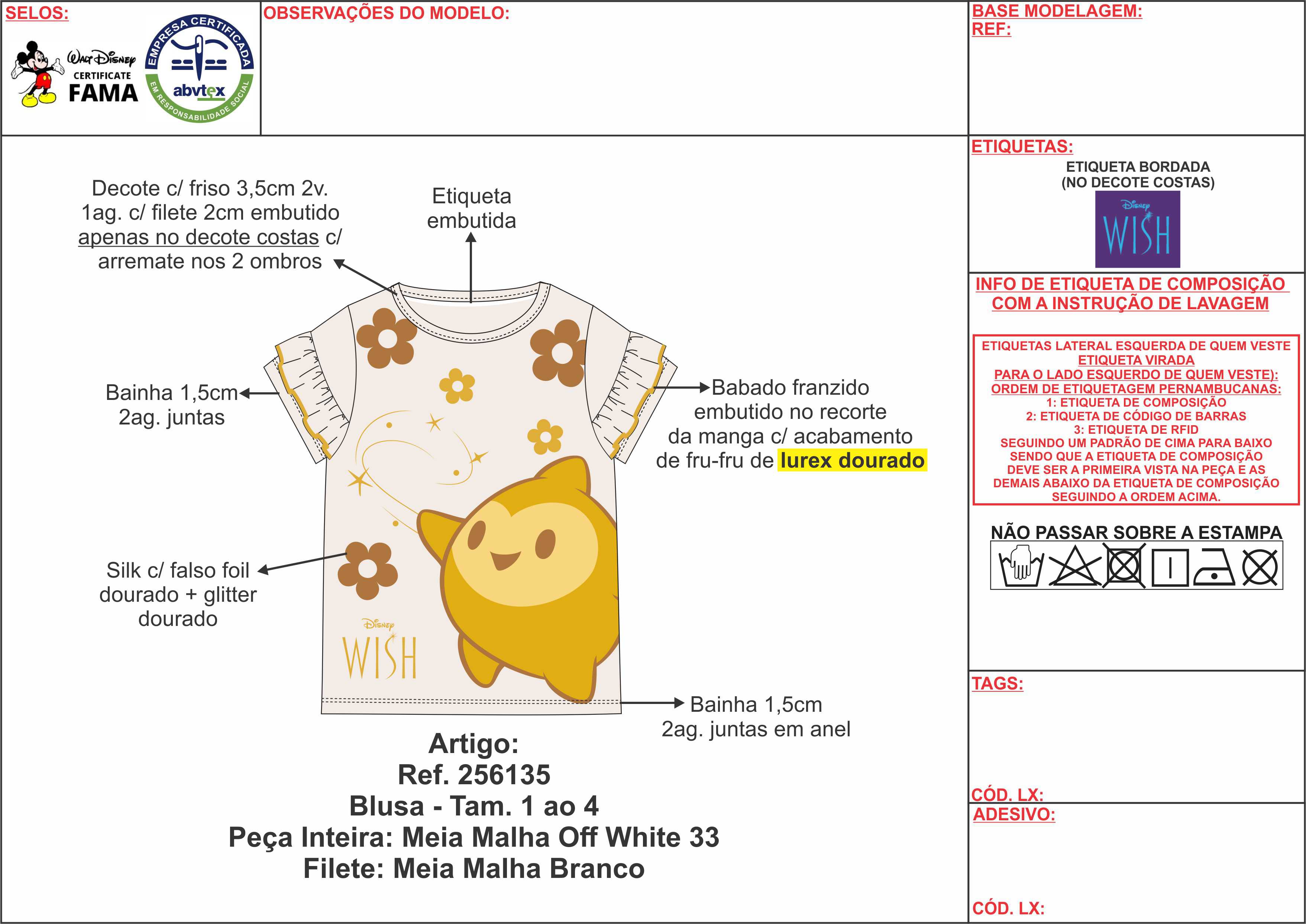 SELOS:

Walt Disney CERTIFICATE FAMA

EMPRESA CERTIFICADA abvtex EM RESPONSABILIDADE SOCIAL

OBSERVAÇÕES DO MODELO:

BASE MODELAGEM:
REF:

Decote c/ friso 3,5cm 2v. 1ag. c/ filete 2cm embutido apenas no decote costas c/ arremate nos 2 ombros

Etiqueta embutida

Bainha 1,5cm 2ag. juntas

Babado franzido embutido no recorte da manga c/ acabamento de fru-fru de lurex dourado

Silk c/ falso foil dourado + glitter dourado

Disney WISH

Bainha 1,5cm 2ag. juntas em anel

Artigo:
Ref. 256135
Blusa - Tam. 1 ao 4
Peça Inteira: Meia Malha Off White 33
Filete: Meia Malha Branco

ETIQUETAS:
ETIQUETA BORDADA (NO DECOTE COSTAS)

Disney WISH

INFO DE ETIQUETA DE COMPOSIÇÃO COM A INSTRUÇÃO DE LAVAGEM

ETIQUETAS LATERAL ESQUERDA DE QUEM VESTE
ETIQUETA VIRADA
PARA O LADO ESQUERDO DE QUEM VESTE):
ORDEM DE ETIQUETAGEM PERNAMBUCANAS:
1: ETIQUETA DE COMPOSIÇÃO
2: ETIQUETA DE CÓDIGO DE BARRAS
3: ETIQUETA DE RFID
SEGUINDO UM PADRÃO DE CIMA PARA BAIXO
SENDO QUE A ETIQUETA DE COMPOSIÇÃO
DEVE SER A PRIMEIRA VISTA NA PEÇA E AS
DEMAIS ABAIXO DA ETIQUETA DE COMPOSIÇÃO
SEGUINDO A ORDEM ACIMA.

NÃO PASSAR SOBRE A ESTAMPA

TAGS:

CÓD. LX:

ADESIVO:

CÓD. LX: