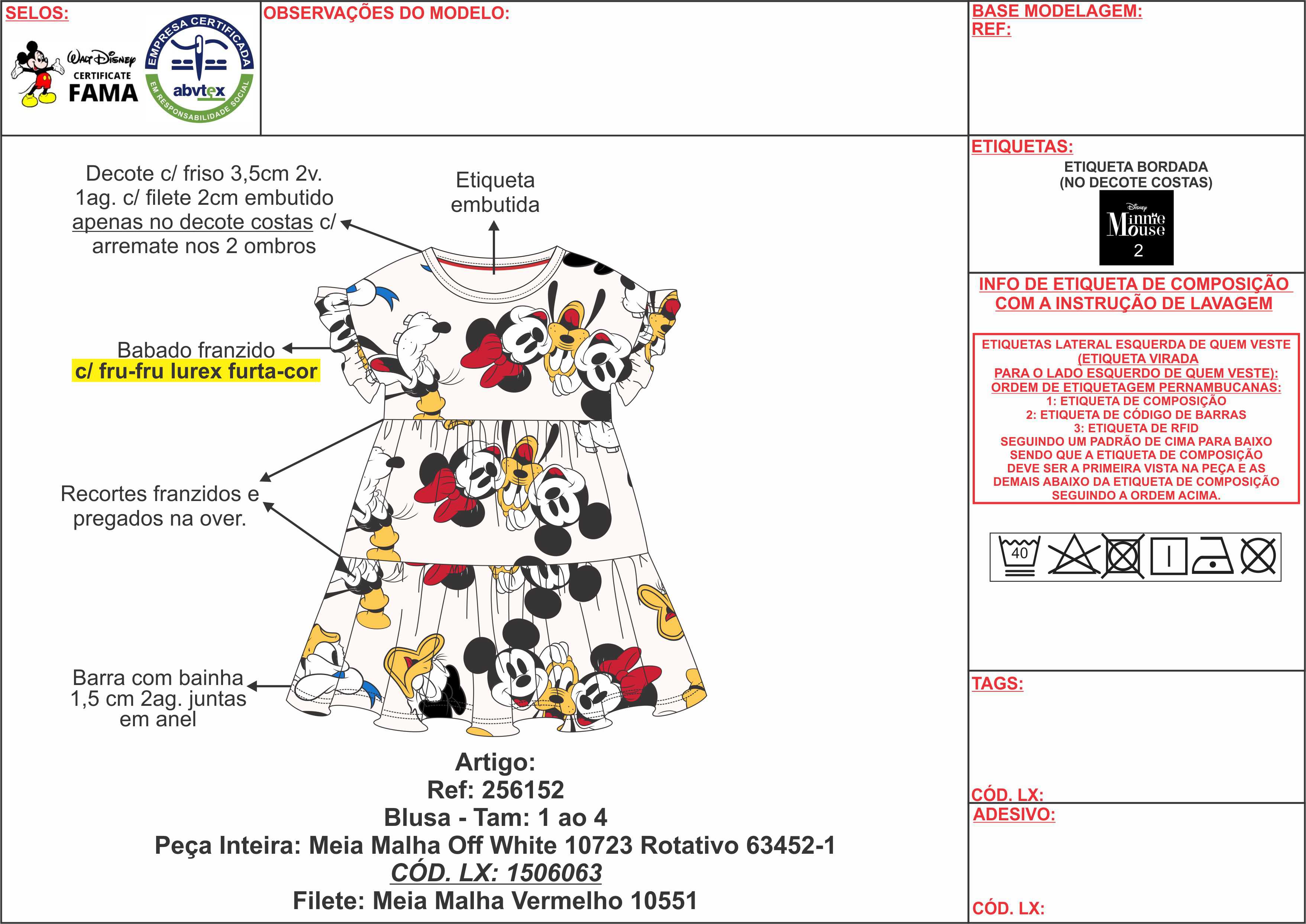 SELOS:

Walt Disney CERTIFICATE FAMA

EMPRESA CERTIFICADA abvtex EM RESPONSABILIDADE SOCIAL

OBSERVAÇÕES DO MODELO:

BASE MODELAGEM:
REF:

Decote c/ friso 3,5cm 2v. 1ag. c/ filete 2cm embutido apenas no decote costas c/ arremate nos 2 ombros

Etiqueta embutida

Babado franzido c/ fru-fru lurex furta-cor

Recortes franzidos e pregados na over.

Barra com bainha 1,5 cm 2ag. juntas em anel

Artigo:
Ref: 256152
Blusa - Tam: 1 ao 4
Peça Inteira: Meia Malha Off White 10723 Rotativo 63452-1
CÓD. LX: 1506063
Filete: Meia Malha Vermelho 10551

ETIQUETAS:
ETIQUETA BORDADA
(NO DECOTE COSTAS)
Disney Minnie Mouse
2

INFO DE ETIQUETA DE COMPOSIÇÃO COM A INSTRUÇÃO DE LAVAGEM

ETIQUETAS LATERAL ESQUERDA DE QUEM VESTE (ETIQUETA VIRADA PARA O LADO ESQUERDO DE QUEM VESTE): ORDEM DE ETIQUETAGEM PERNAMBUCANAS:
1: ETIQUETA DE COMPOSIÇÃO
2: ETIQUETA DE CÓDIGO DE BARRAS
3: ETIQUETA DE RFID
SEGUINDO UM PADRÃO DE CIMA PARA BAIXO SENDO QUE A ETIQUETA DE COMPOSIÇÃO DEVE SER A PRIMEIRA VISTA NA PEÇA E AS DEMAIS ABAIXO DA ETIQUETA DE COMPOSIÇÃO SEGUINDO A ORDEM ACIMA.

40

TAGS:

CÓD. LX:

ADESIVO:

CÓD. LX: