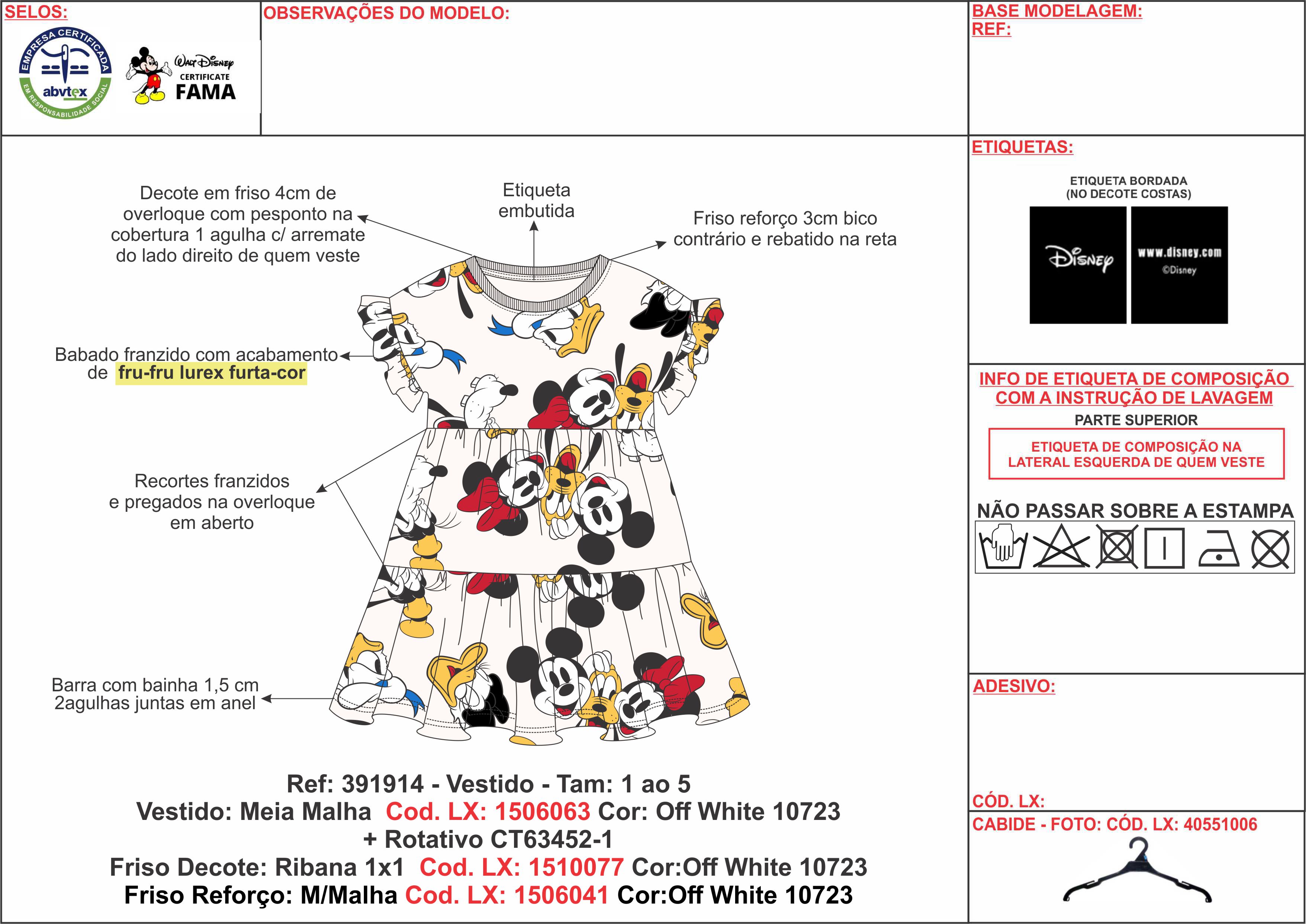 SELOS:

EMPRESA CERTIFICADA
abvtex
EM RESPONSABILIDADE SOCIAL

Walt Disney
CERTIFICATE
FAMA

OBSERVAÇÕES DO MODELO:

BASE MODELAGEM:
REF:

Decote em friso 4cm de overloque com pesponto na cobertura 1 agulha c/ arremate do lado direito de quem veste

Etiqueta embutida

Friso reforço 3cm bico contrário e rebatido na reta

Babado franzido com acabamento de fru-fru lurex furta-cor

Recortes franzidos e pregados na overloque em aberto

Barra com bainha 1,5 cm 2agulhas juntas em anel

Ref: 391914 - Vestido - Tam: 1 ao 5
Vestido: Meia Malha Cod. LX: 1506063 Cor: Off White 10723
+ Rotativo CT63452-1
Friso Decote: Ribana 1x1 Cod. LX: 1510077 Cor:Off White 10723
Friso Reforço: M/Malha Cod. LX: 1506041 Cor:Off White 10723

ETIQUETAS:

ETIQUETA BORDADA
(NO DECOTE COSTAS)

Disney

www.disney.com
©Disney

INFO DE ETIQUETA DE COMPOSIÇÃO COM A INSTRUÇÃO DE LAVAGEM
PARTE SUPERIOR

ETIQUETA DE COMPOSIÇÃO NA LATERAL ESQUERDA DE QUEM VESTE

NÃO PASSAR SOBRE A ESTAMPA

ADESIVO:

CÓD. LX:

CABIDE - FOTO: CÓD. LX: 40551006