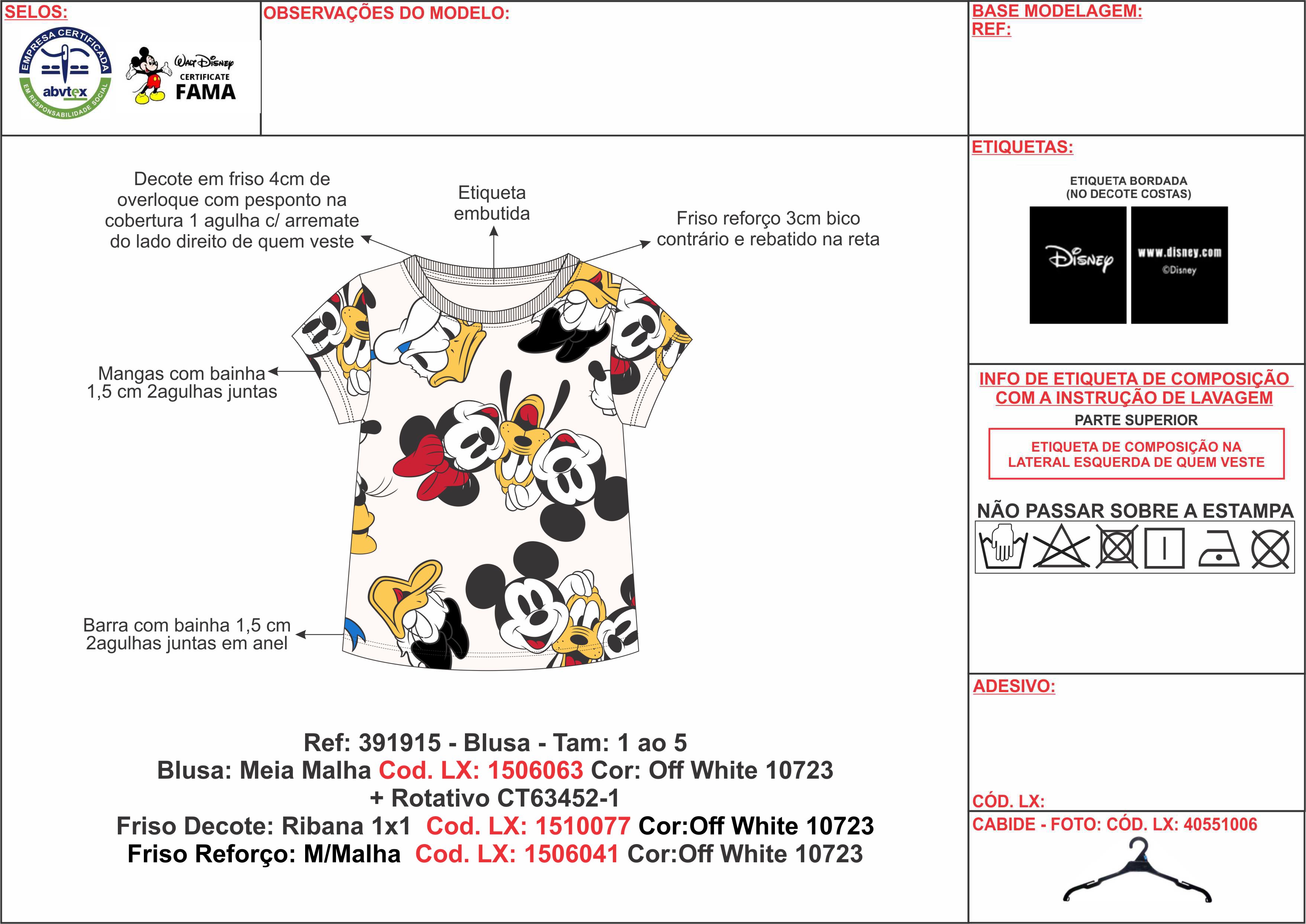 SELOS:

EMPRESA CERTIFICADA
abvtex
EM RESPONSABILIDADE SOCIAL

Walt Disney
CERTIFICATE
FAMA

OBSERVAÇÕES DO MODELO:

BASE MODELAGEM:
REF:

Decote em friso 4cm de overloque com pesponto na cobertura 1 agulha c/ arremate do lado direito de quem veste

Etiqueta embutida

Friso reforço 3cm bico contrário e rebatido na reta

Mangas com bainha 1,5 cm 2agulhas juntas

Barra com bainha 1,5 cm 2agulhas juntas em anel

Ref: 391915 - Blusa - Tam: 1 ao 5
Blusa: Meia Malha Cod. LX: 1506063 Cor: Off White 10723
+ Rotativo CT63452-1
Friso Decote: Ribana 1x1 Cod. LX: 1510077 Cor:Off White 10723
Friso Reforço: M/Malha Cod. LX: 1506041 Cor:Off White 10723

ETIQUETAS:

ETIQUETA BORDADA
(NO DECOTE COSTAS)

Disney

www.disney.com
©Disney

INFO DE ETIQUETA DE COMPOSIÇÃO COM A INSTRUÇÃO DE LAVAGEM
PARTE SUPERIOR

ETIQUETA DE COMPOSIÇÃO NA LATERAL ESQUERDA DE QUEM VESTE

NÃO PASSAR SOBRE A ESTAMPA

ADESIVO:

CÓD. LX:

CABIDE - FOTO: CÓD. LX: 40551006