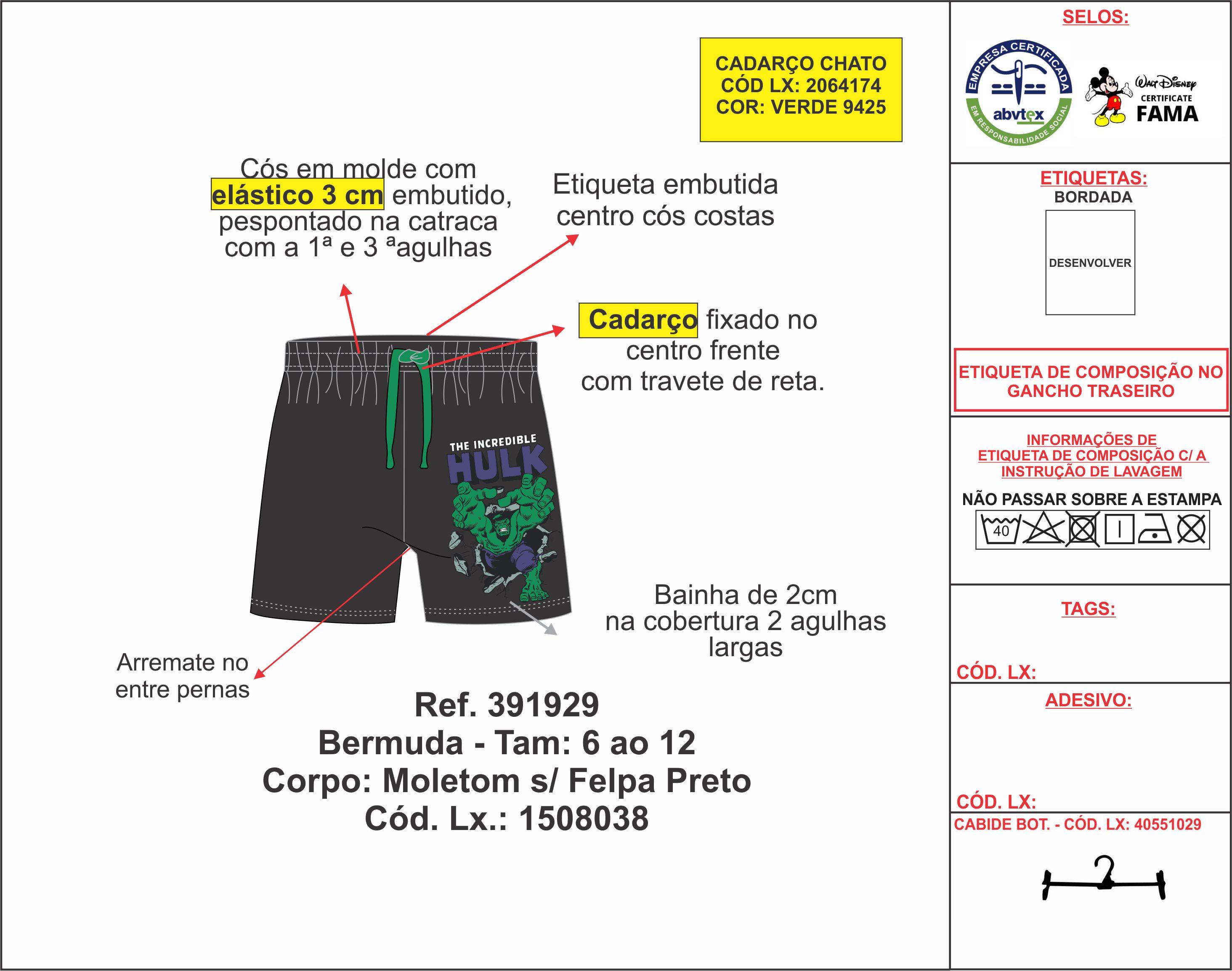 CADARÇO CHATO
CÓD LX: 2064174
COR: VERDE 9425

Cós em molde com elástico 3 cm embutido, pespontado na catraca com a 1ª e 3 ªagulhas

Etiqueta embutida centro cós costas

Cadarço fixado no centro frente com travete de reta.

THE INCREDIBLE HULK

Bainha de 2cm na cobertura 2 agulhas largas

Arremate no entre pernas

Ref. 391929
Bermuda - Tam: 6 ao 12
Corpo: Moletom s/ Felpa Preto
Cód. Lx.: 1508038

SELOS:

EMPRESA CERTIFICADA
abvtex
EM RESPONSABILIDADE SOCIAL

Walt Disney
CERTIFICATE
FAMA

ETIQUETAS:
BORDADA

DESENVOLVER

ETIQUETA DE COMPOSIÇÃO NO GANCHO TRASEIRO

INFORMAÇÕES DE ETIQUETA DE COMPOSIÇÃO C/ A INSTRUÇÃO DE LAVAGEM

NÃO PASSAR SOBRE A ESTAMPA

40

TAGS:

CÓD. LX:

ADESIVO:

CÓD. LX:

CABIDE BOT. - CÓD. LX: 40551029